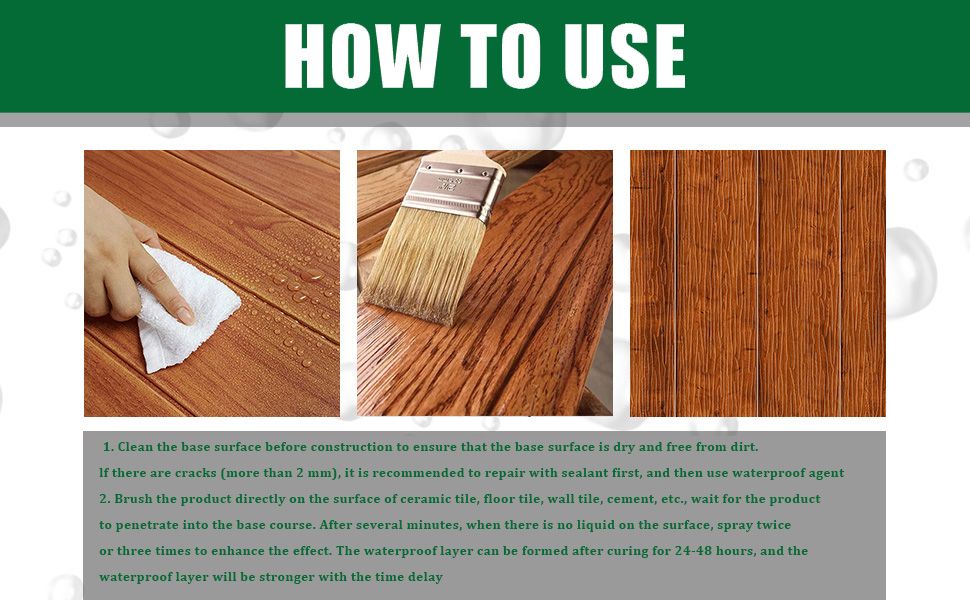 HOW TO USE

1. Clean the base surface before construction to ensure that the base surface is dry and free from dirt. lf there are cracks (more than 2 mm), it is recommended to repair with sealant first, and then use waterproof agent
2. Brush the product directly on the surface of ceramic tile, floor tile, wall tile, cement, etc., wait for the product to penetrate into the base course. After several minutes, when there is no liquid on the surface, spray twice or three times to enhance the effect. The waterproof layer can be formed after curing for 24-48 hours, and the waterproof layer will be stronger with the time delay