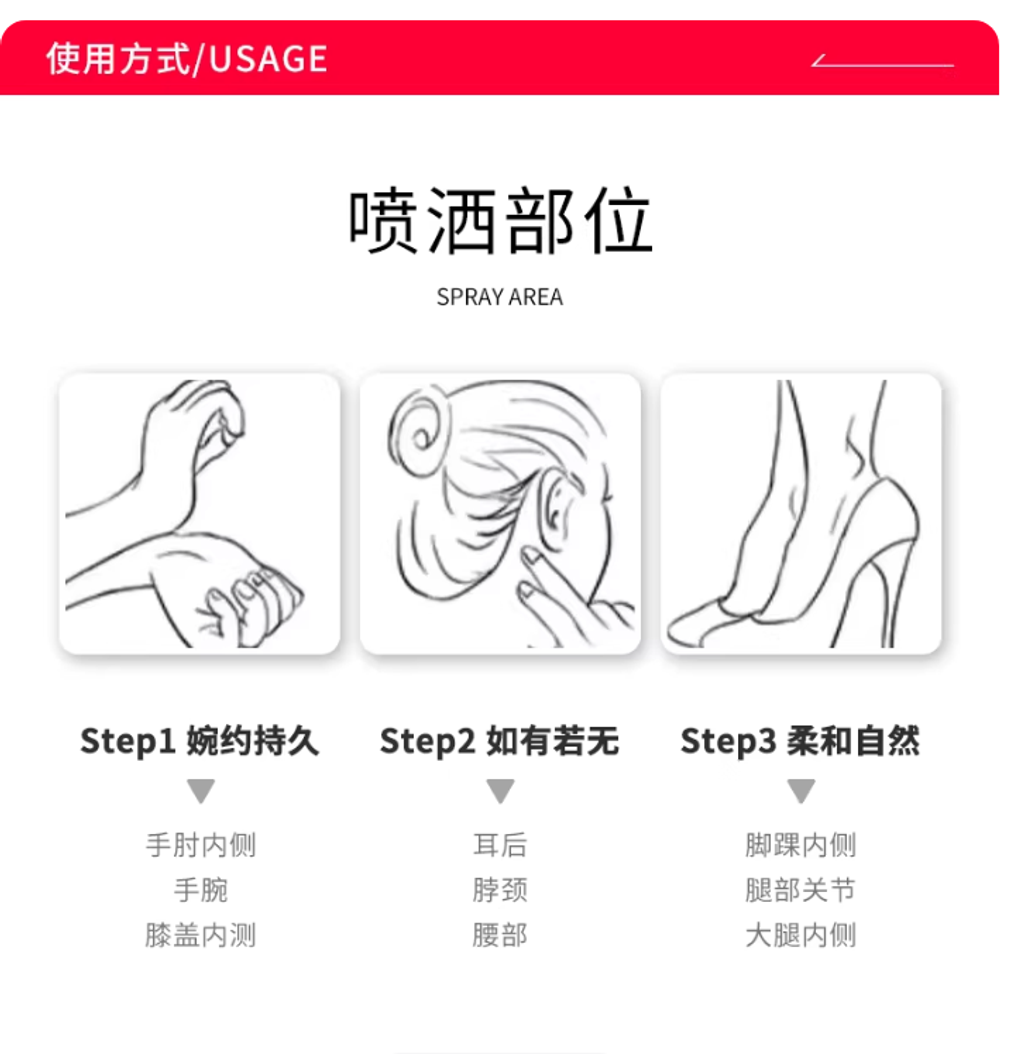 使用方式/USAGE

喷洒部位

SPRAY AREA

Step1 婉约持久

手肘内侧
手腕
膝盖内测

Step2 如有若无

耳后
脖颈
腰部

Step3 柔和自然

脚踝内侧
腿部关节
大腿内侧