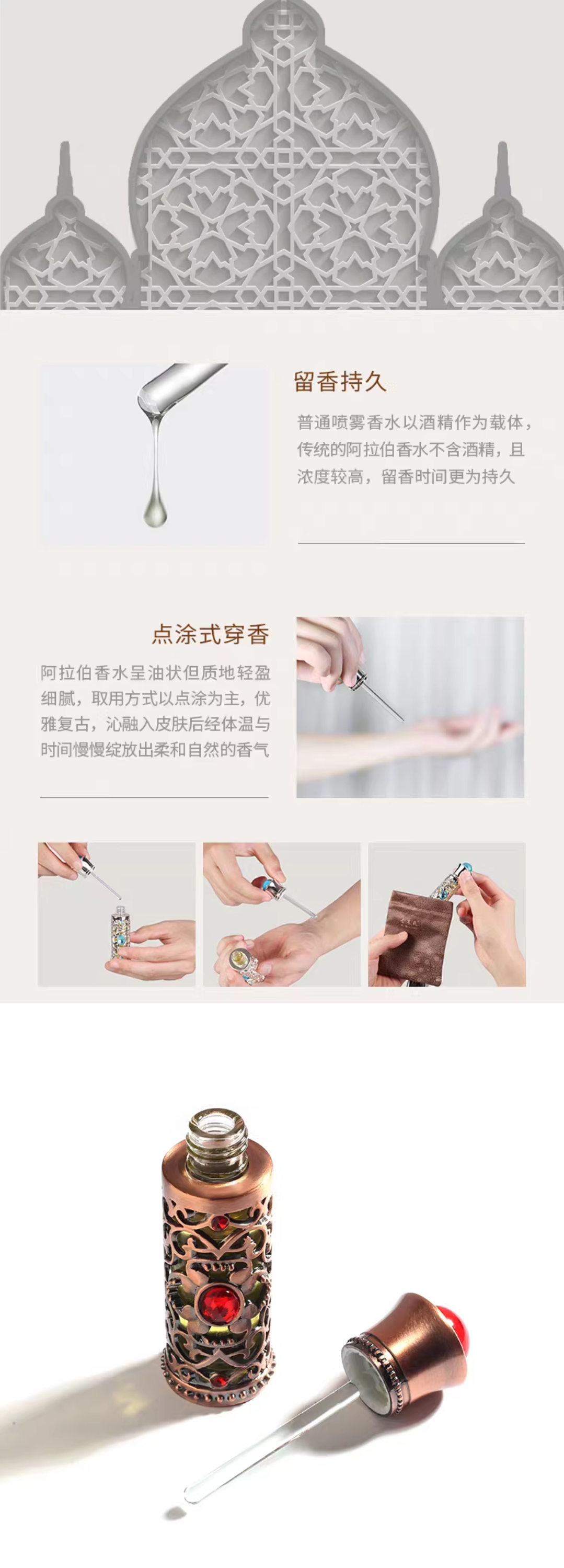 留香持久

普通喷雾香水以酒精作为载体，传统的阿拉伯香水不含酒精，且浓度较高，留香时间更为持久

点涂式穿香

阿拉伯香水呈油状但质地轻盈细腻，取用方式以点涂为主，优雅复古，沁融入皮肤后经体温与时间慢慢绽放出柔和自然的香气