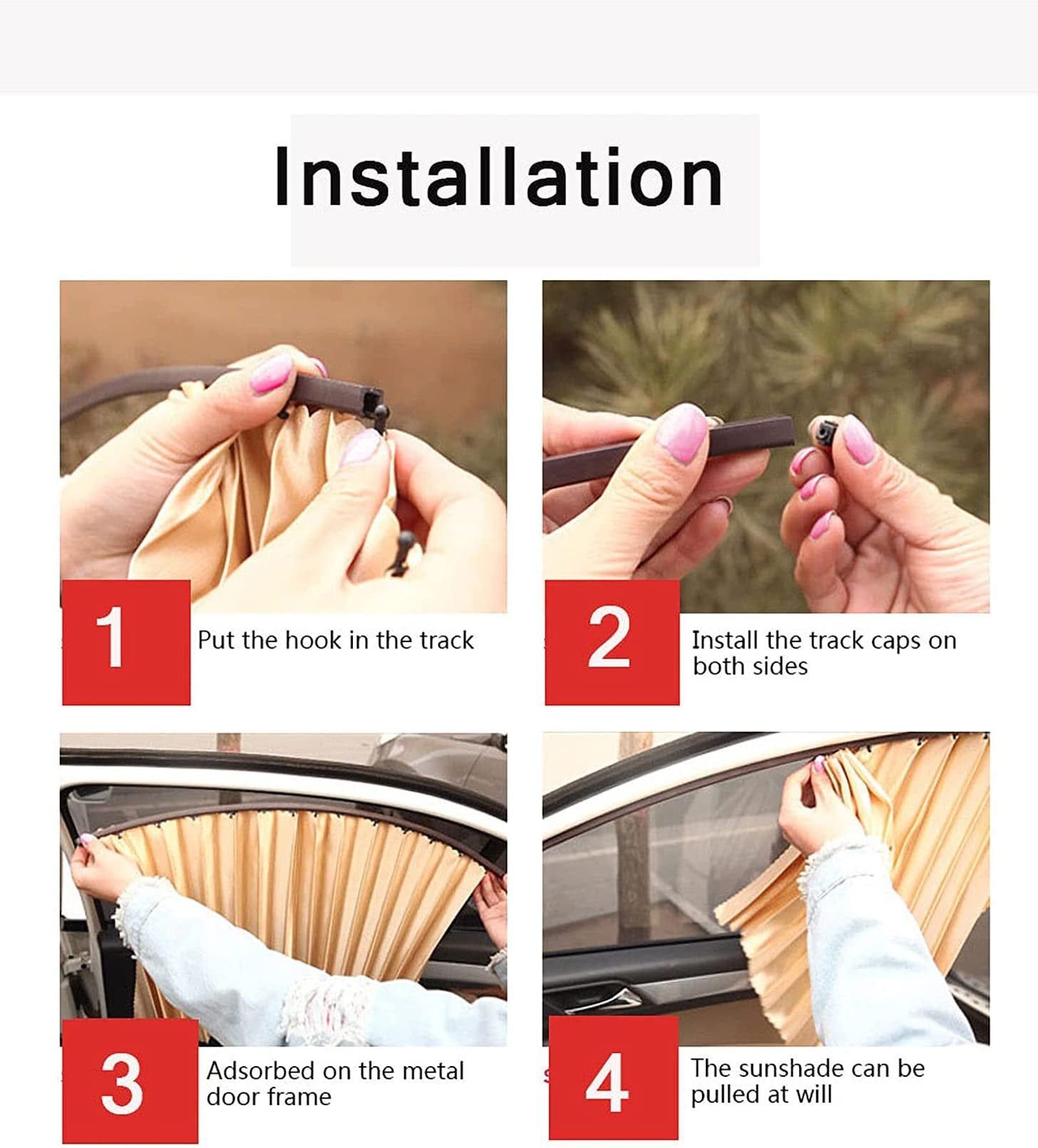 Installation

1
Put the hook in the track

2
Install the track caps on both sides

3
Adsorbed on the metal door frame

4
The sunshade can be pulled at will