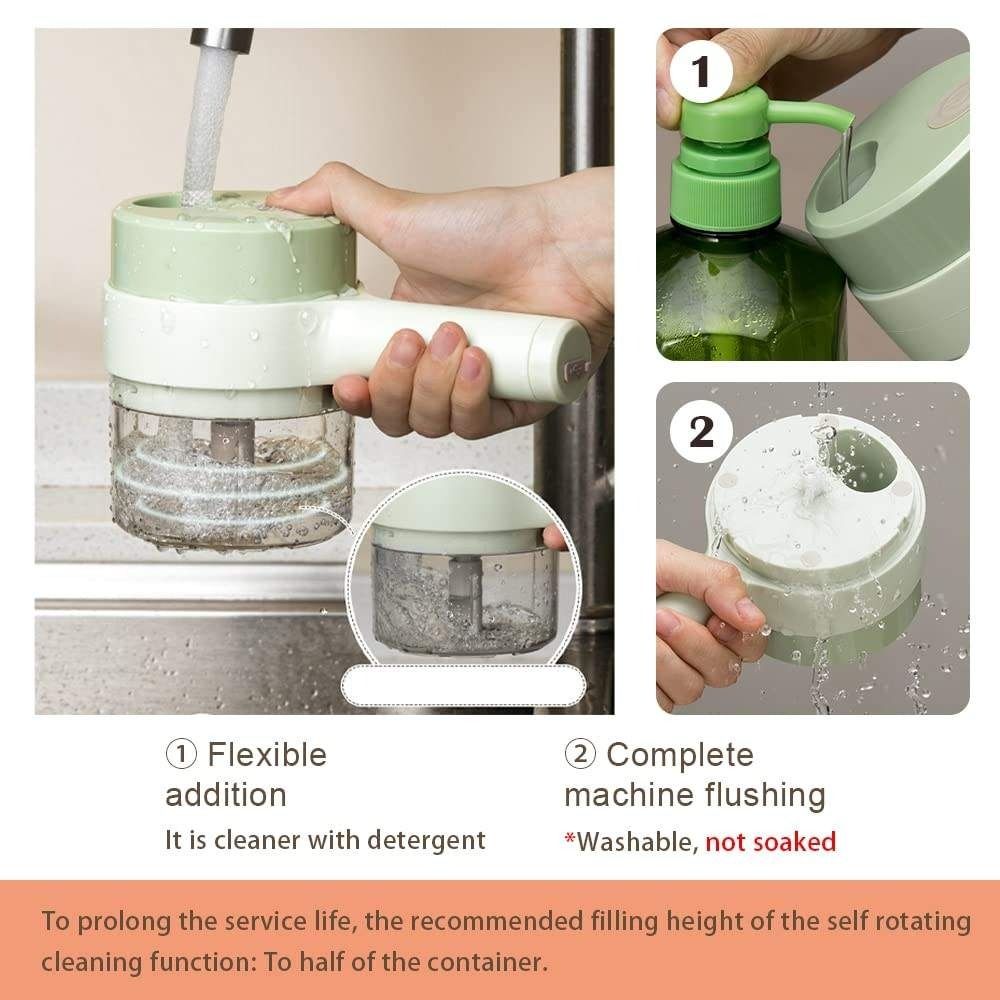 1

2

① Flexible addition
It is cleaner with detergent

② Complete machine flushing
*Washable, not soaked

To prolong the service life, the recommended filling height of the self rotating cleaning function: To half of the container.