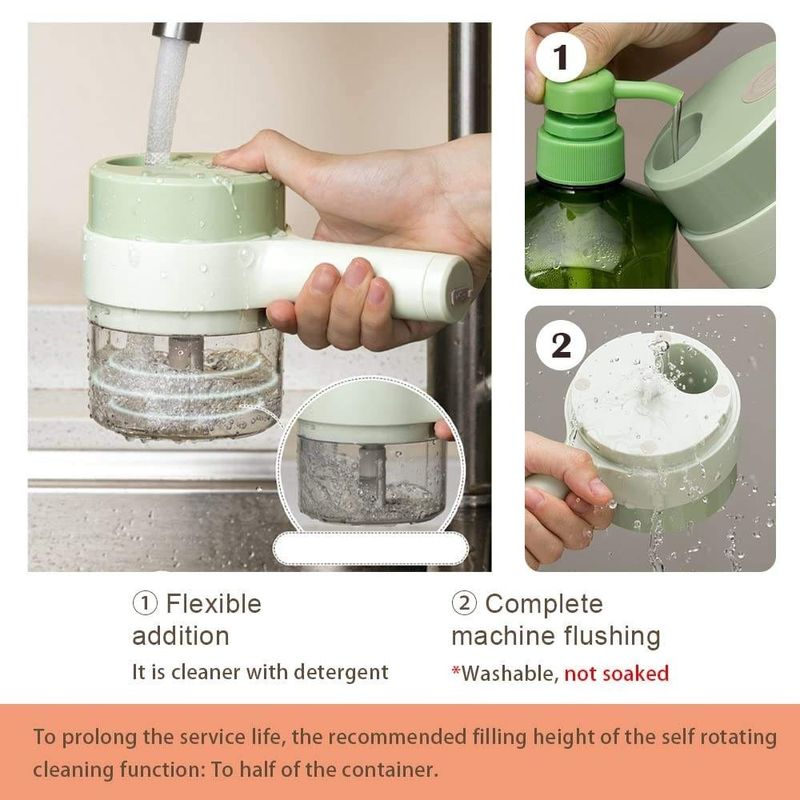 1

2

① Flexible addition
It is cleaner with detergent

② Complete machine flushing
*Washable, not soaked

To prolong the service life, the recommended filling height of the self rotating cleaning function: To half of the container.