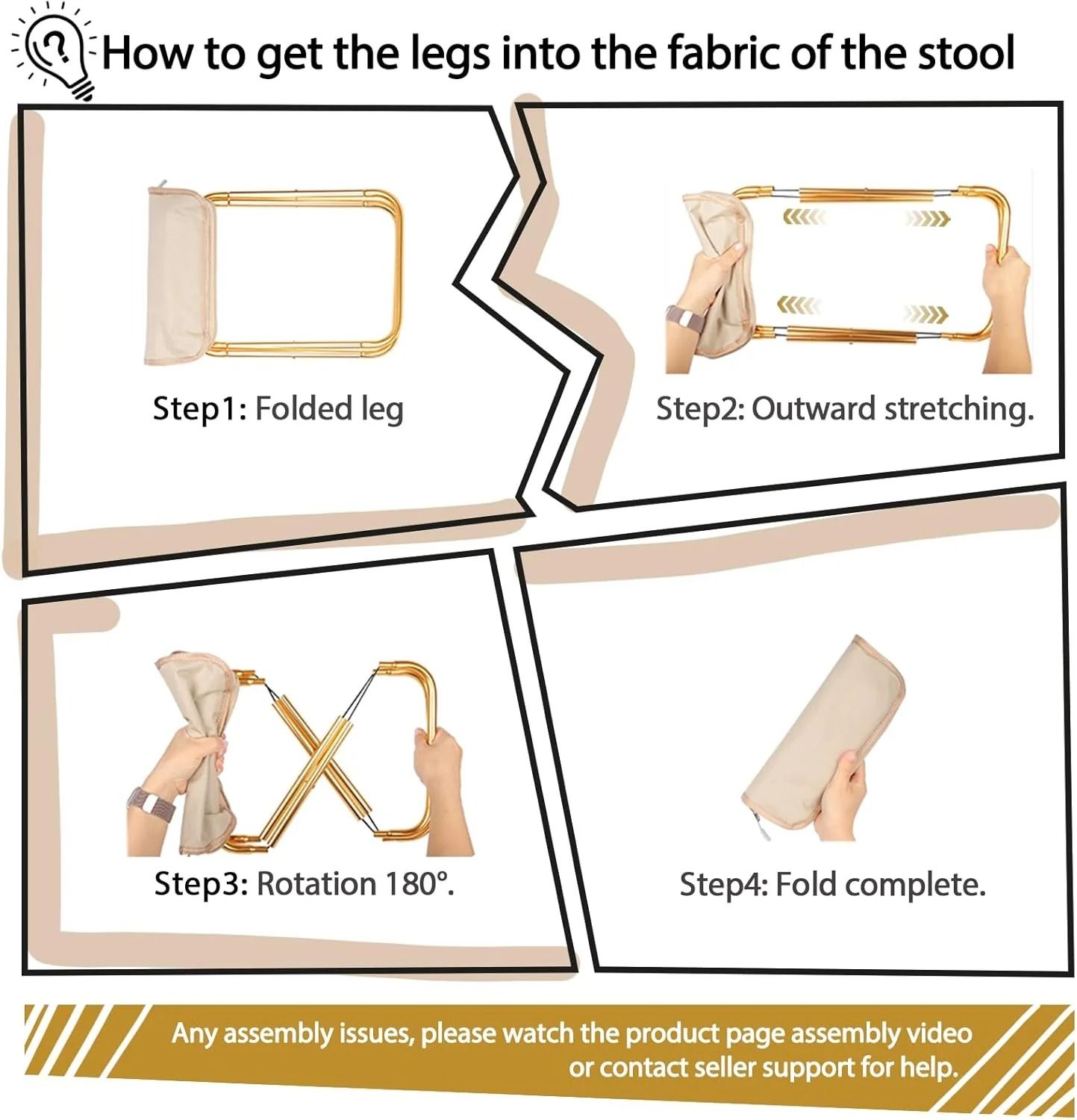 How to get the legs into the fabric of the stool

Step1: Folded leg

Step2: Outward stretching.

Step3: Rotation 180°.

Step4: Fold complete.

Any assembly issues, please watch the product page assembly video or contact seller support for help.