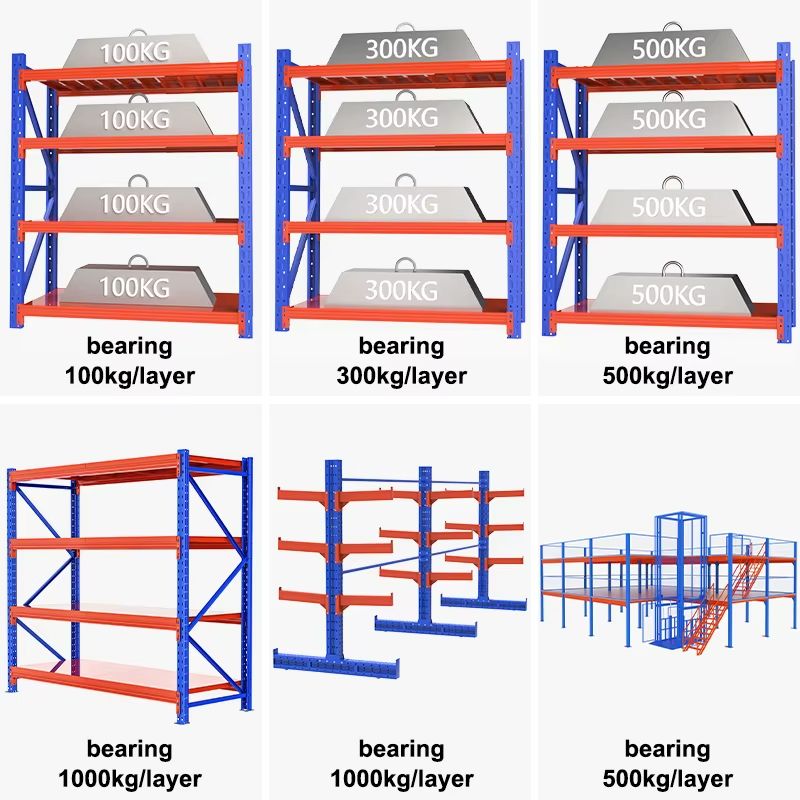 100KG
100KG
100KG
100KG
bearing
100kg/layer

300KG
300KG
300KG
300KG
bearing
300kg/layer

500KG
500KG
500KG
500KG
bearing
500kg/layer

bearing
1000kg/layer

bearing
1000kg/layer

bearing
500kg/layer