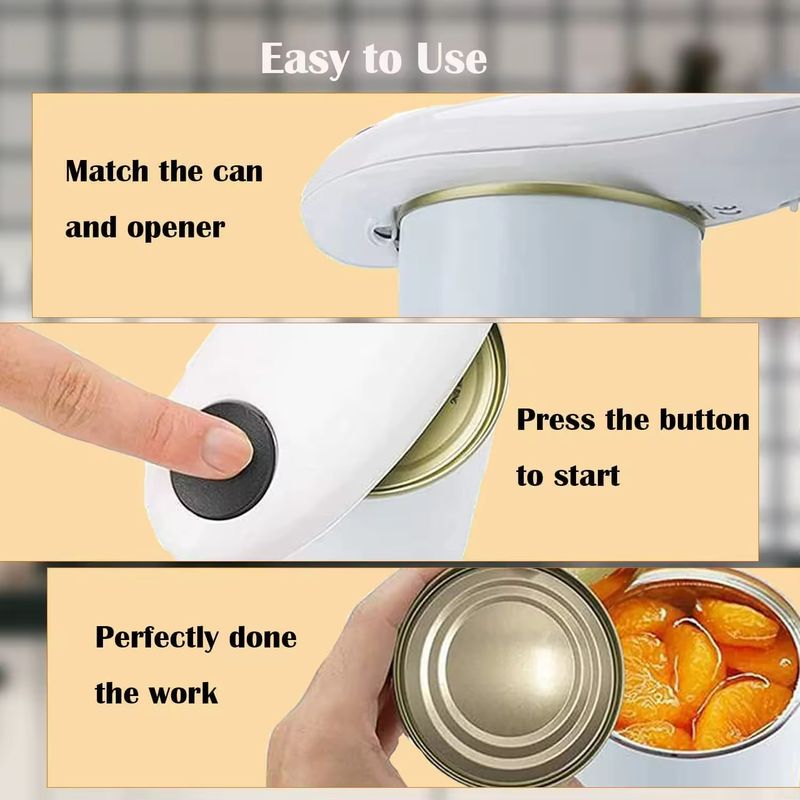 Easy to Use

Match the can and opener

Press the button to start

Perfectly done the work