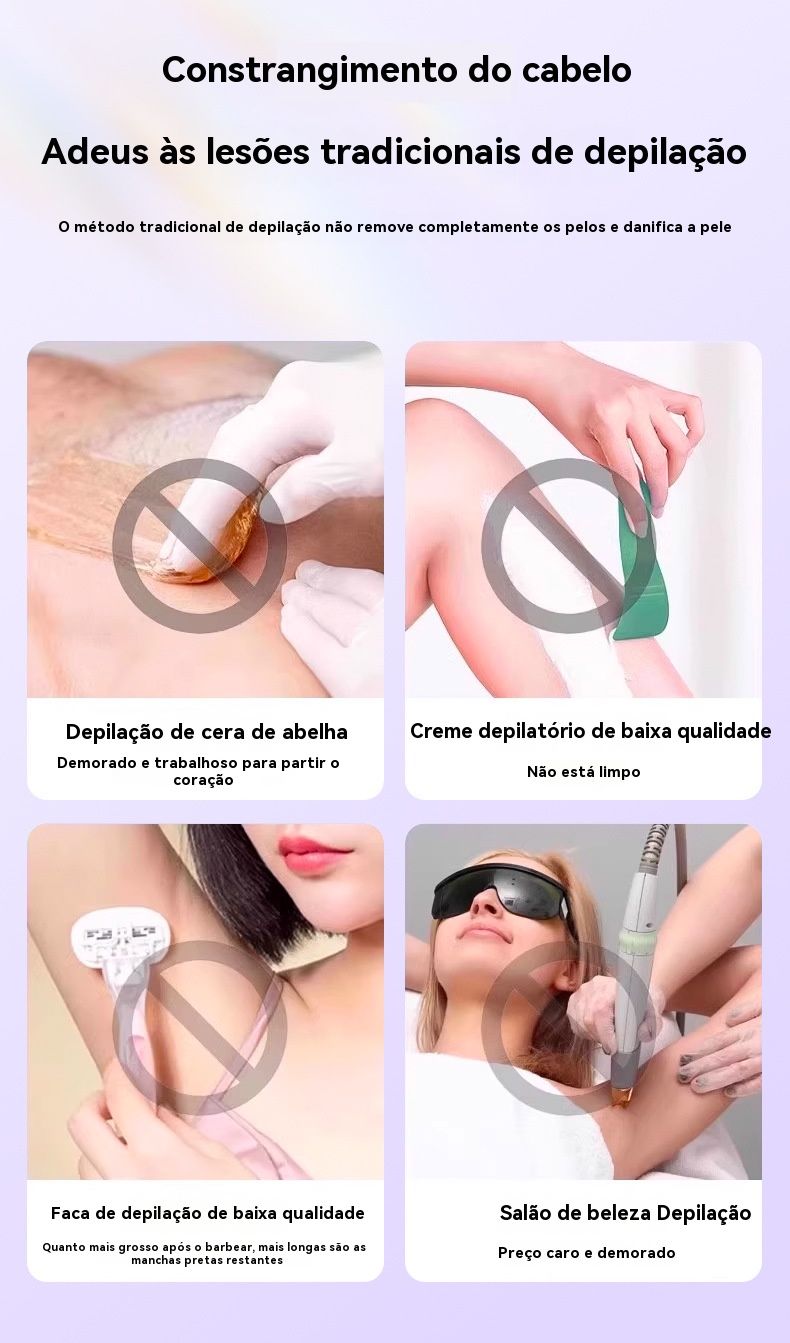 Constrangimento do cabelo

Adeus às lesões tradicionais de depilação

O método tradicional de depilação não remove completamente os pelos e danifica a pele

Depilação de cera de abelha

Demorado e trabalhoso para partir o coração

Creme depilatório de baixa qualidade

Não está limpo

Faca de depilação de baixa qualidade

Quanto mais grosso após o barbear, mais longas são as manchas pretas restantes

Salão de beleza Depilação

Preço caro e demorado