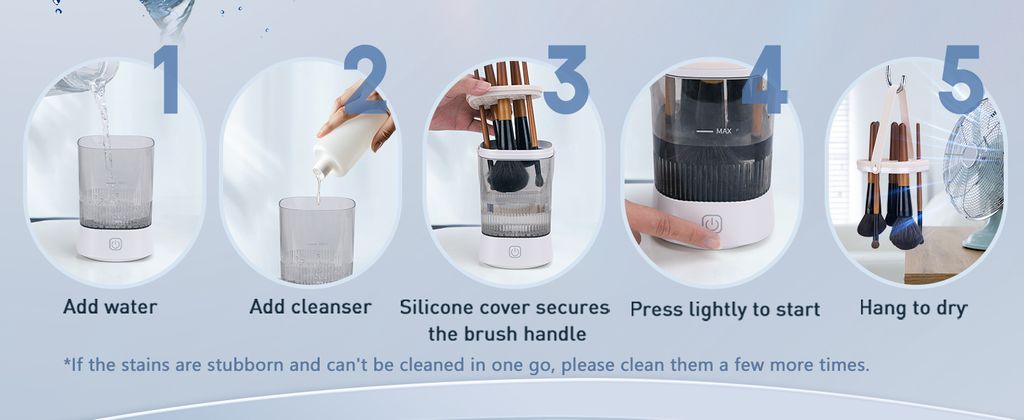 1

Add water

2

Add cleanser

3

Silicone cover secures the brush handle

4

MAX

Press lightly to start

5

Hang to dry

*If the stains are stubborn and can't be cleaned in one go, please clean them a few more times.