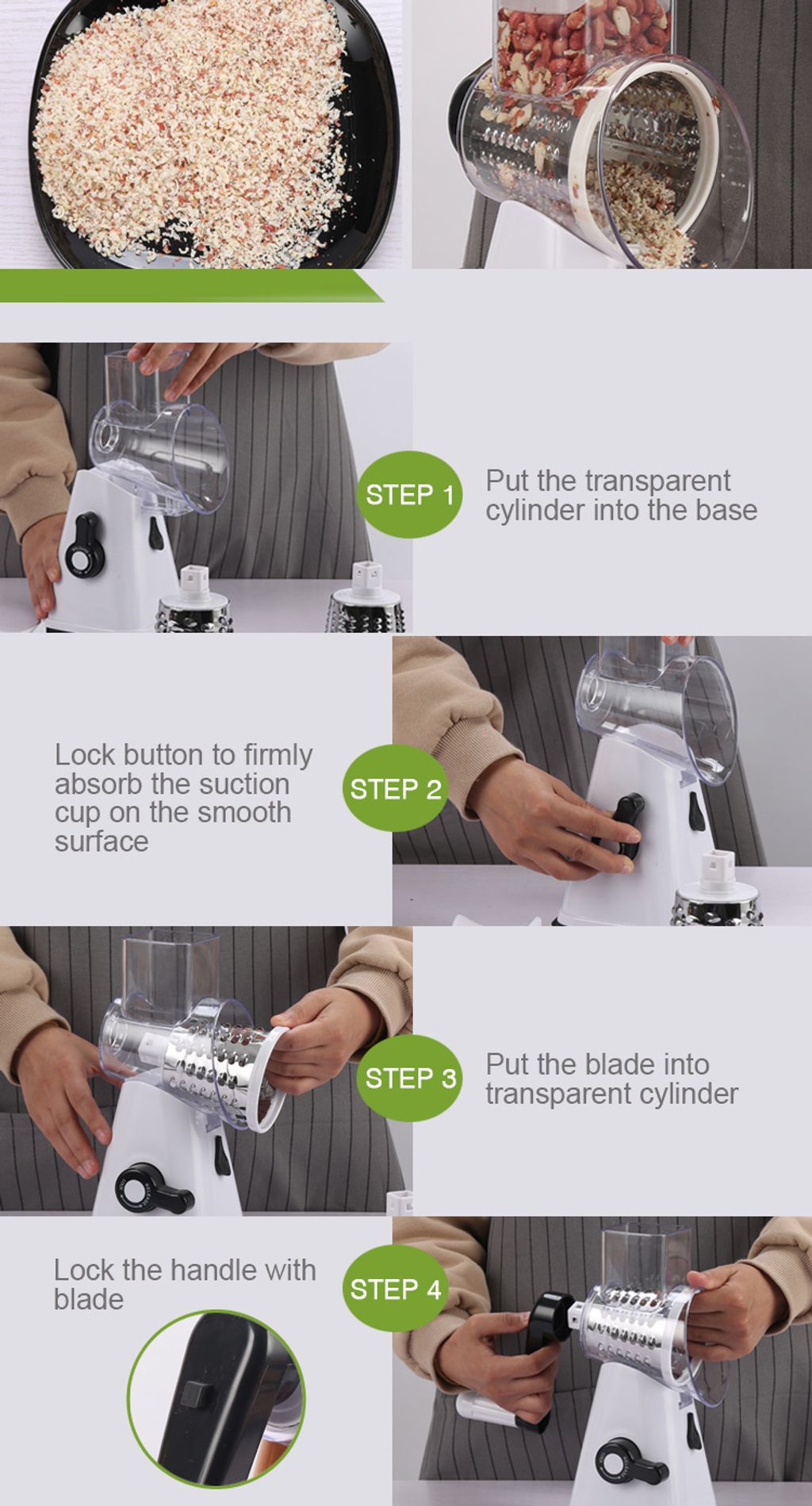 STEP 1
Put the transparent cylinder into the base

Lock button to firmly absorb the suction cup on the smooth surface
STEP 2

STEP 3
Put the blade into transparent cylinder

Lock the handle with blade
STEP 4