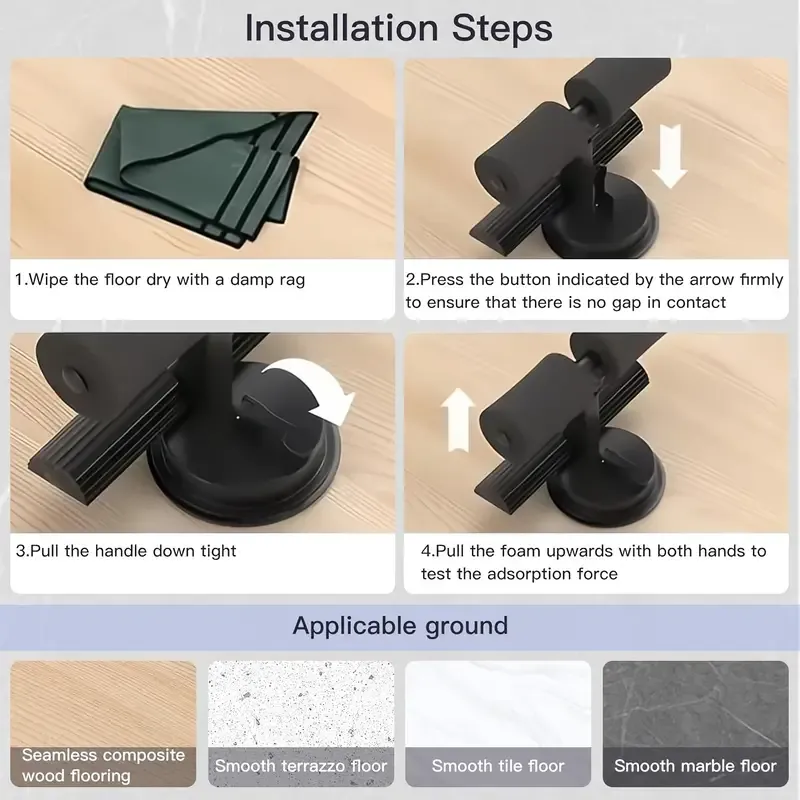 Installation Steps

1.Wipe the floor dry with a damp rag

2.Press the button indicated by the arrow firmly to ensure that there is no gap in contact

3.Pull the handle down tight

4.Pull the foam upwards with both hands to test the adsorption force

Applicable ground

Seamless composite wood flooring

Smooth terrazzo floor

Smooth tile floor

Smooth marble floor