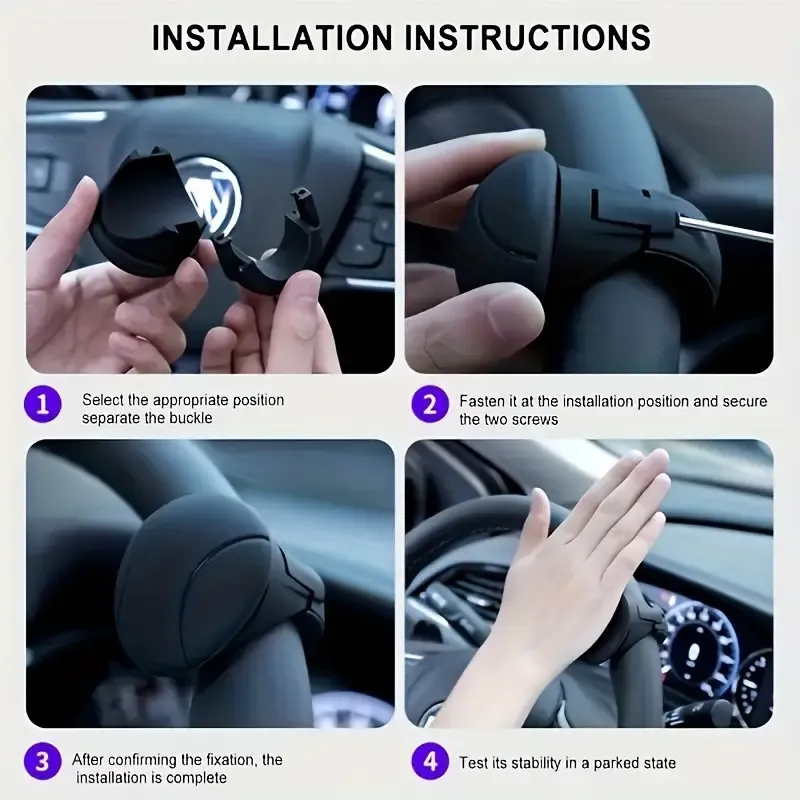 INSTALLATION INSTRUCTIONS

1 Select the appropriate position separate the buckle

2 Fasten it at the installation position and secure the two screws

3 After confirming the fixation, the installation is complete

4 Test its stability in a parked state