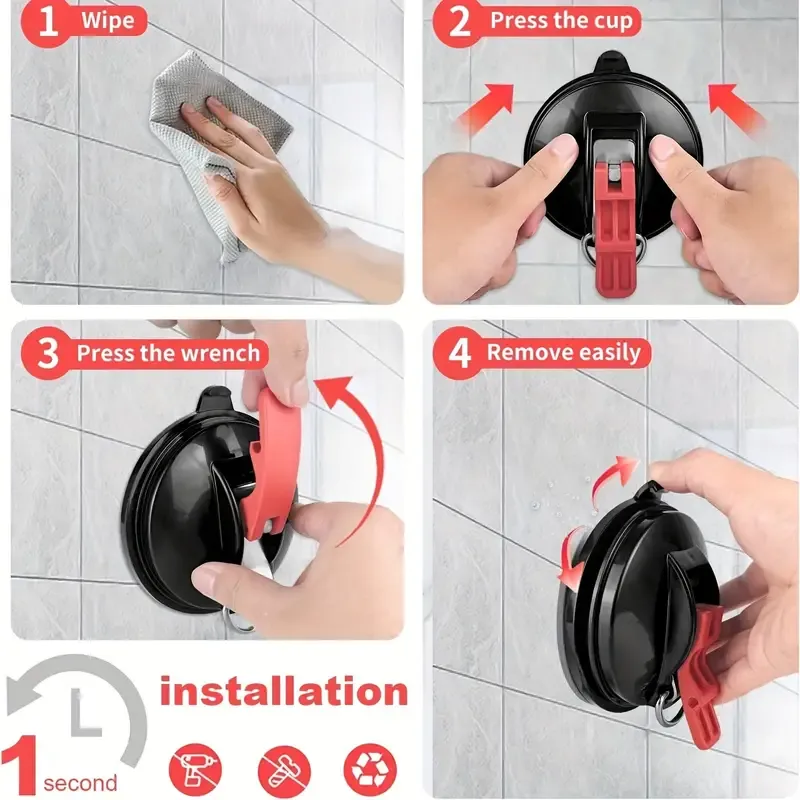 1 Wipe

2 Press the cup

3 Press the wrench

4 Remove easily

1 second

installation