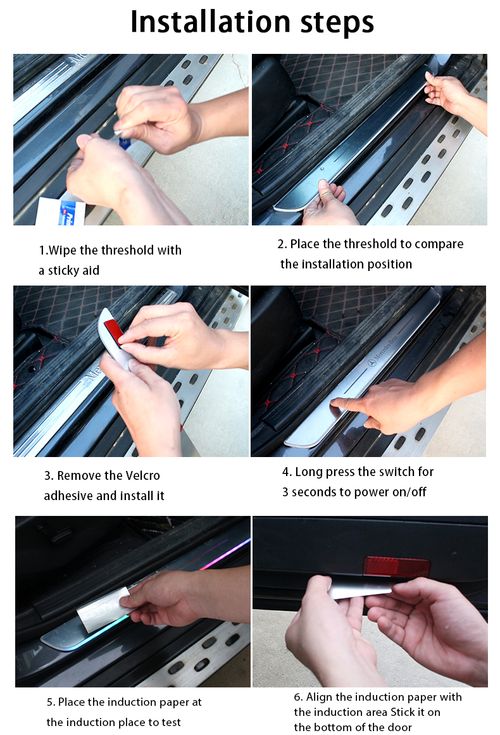 Installation steps

1.Wipe the threshold with a sticky aid

2. Place the threshold to compare the installation position

3. Remove the Velcro adhesive and install it

4. Long press the switch for 3 seconds to power on/off

5. Place the induction paper at the induction place to test

6. Align the induction paper with the induction area Stick it on the bottom of the door