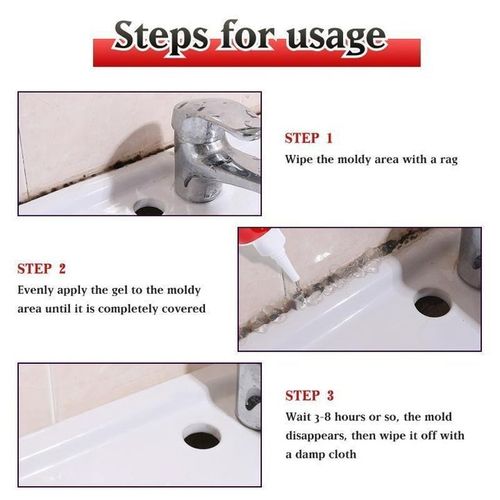 Steps for usage

STEP 1
Wipe the moldy area with a rag

STEP 2
Evenly apply the gel to the moldy area until it is completely covered

STEP 3
Wait 3-8 hours or so, the mold disappears, then wipe it off with a damp cloth