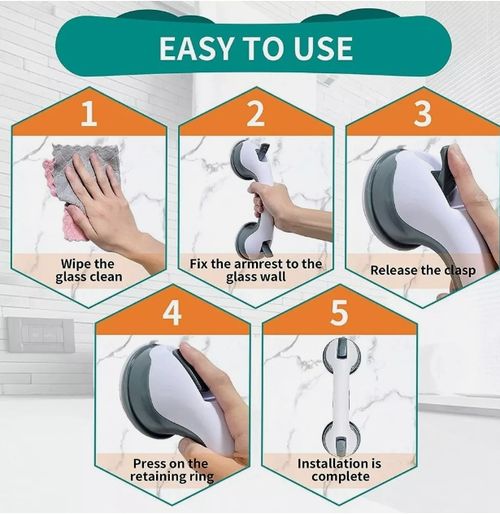 EASY TO USE

1

Wipe the glass clean

2

Fix the armrest to the glass wall

3

Release the clasp

4

Press on the retaining ring

5

Installation is complete