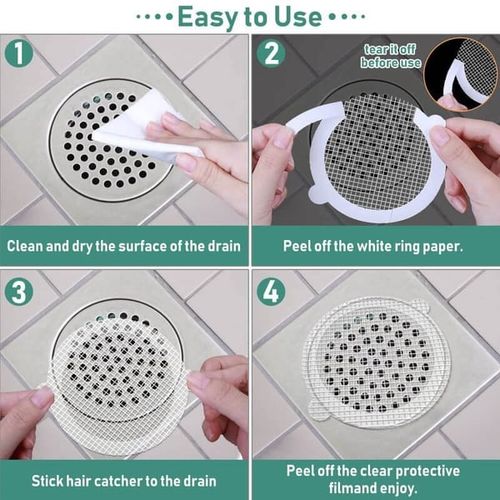 ····Easy to Use····

1

Clean and dry the surface of the drain

2

tear it off before use

Peel off the white ring paper.

3

Stick hair catcher to the drain

4

Peel off the clear protective filmand enjoy.