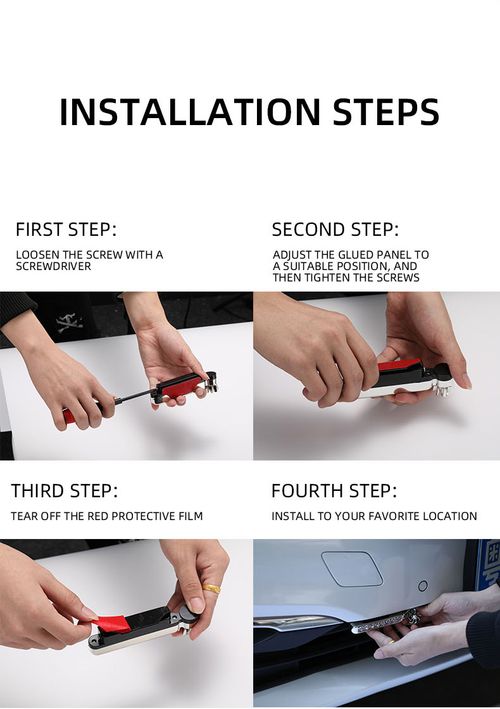 INSTALLATION STEPS

FIRST STEP:

LOOSEN THE SCREW WITH A SCREWDRIVER

SECOND STEP:

ADJUST THE GLUED PANEL TO A SUITABLE POSITION, AND THEN TIGHTEN THE SCREWS

THIRD STEP:

TEAR OFF THE RED PROTECTIVE FILM

FOURTH STEP:

INSTALL TO YOUR FAVORITE LOCATION