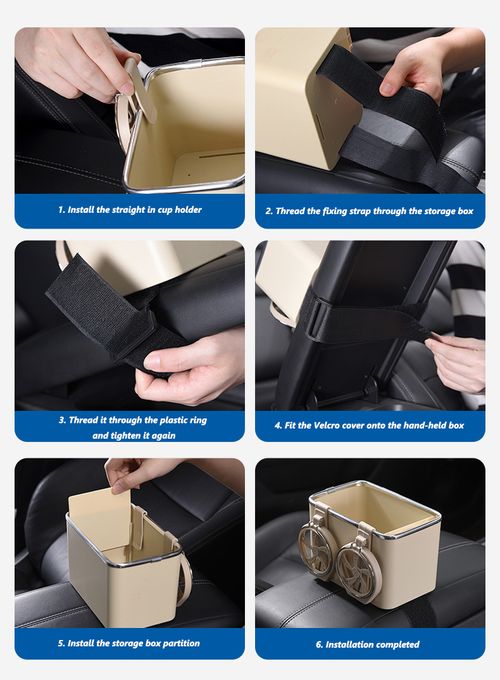 1. Install the straight in cup holder

2. Thread the fixing strap through the storage box

3. Thread it through the plastic ring and tighten it again

4. Fit the Velcro cover onto the hand-held box

5. Install the storage box partition

6. Installation completed