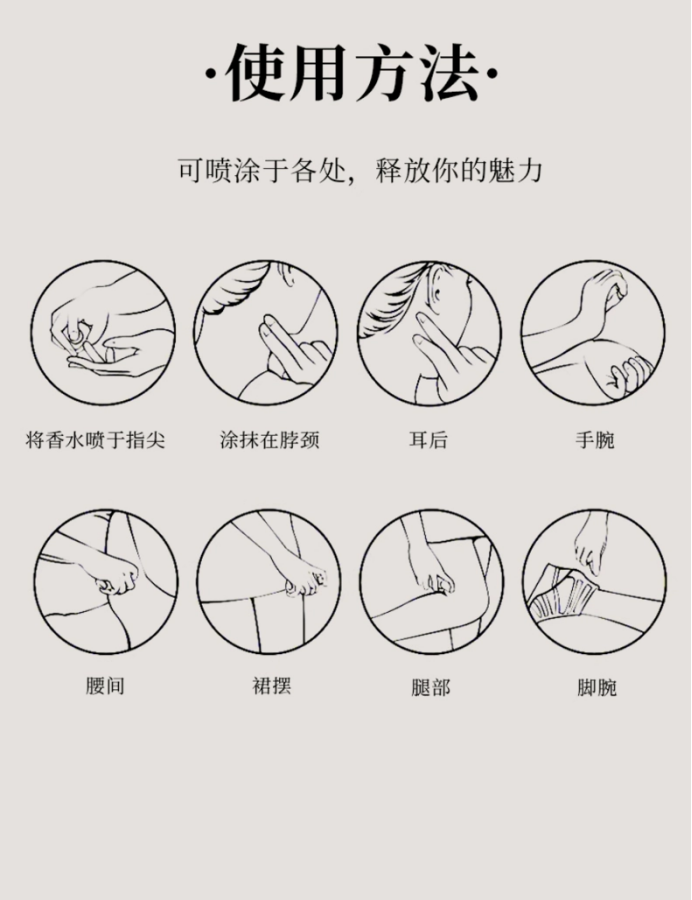 ·使用方法·

可喷涂于各处，释放你的魅力

将香水喷于指尖

涂抹在脖颈

耳后

手腕

腰间

裙摆

腿部

脚腕