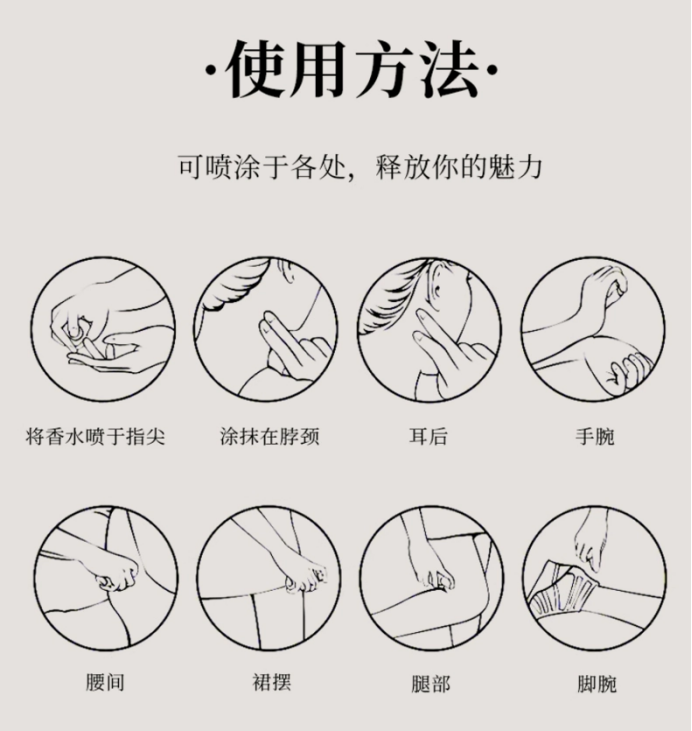 ·使用方法·

可喷涂于各处，释放你的魅力

将香水喷于指尖

涂抹在脖颈

耳后

手腕

腰间

裙摆

腿部

脚腕