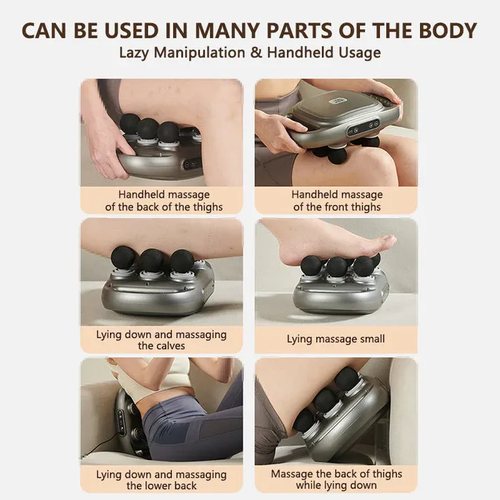 CAN BE USED IN MANY PARTS OF THE BODY
Lazy Manipulation & Handheld Usage

Handheld massage of the back of the thighs

Handheld massage of the front thighs

Lying down and massaging the calves

Lying massage small

Lying down and massaging the lower back

Massage the back of thighs while lying down