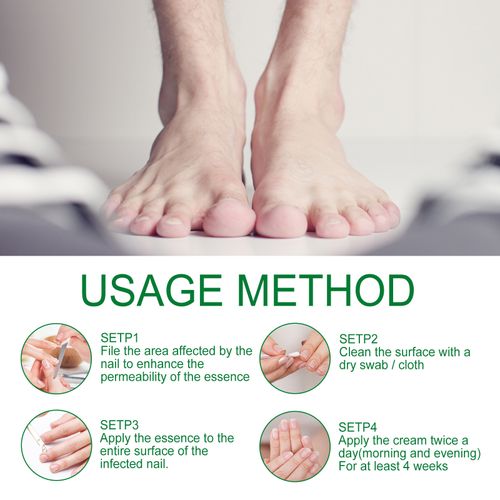 USAGE METHOD

SETP1
File the area affected by the nail to enhance the permeability of the essence

SETP2
Clean the surface with a dry swab / cloth

SETP3
Apply the essence to the entire surface of the infected nail.

SETP4
Apply the cream twice a day(morning and evening) For at least 4 weeks