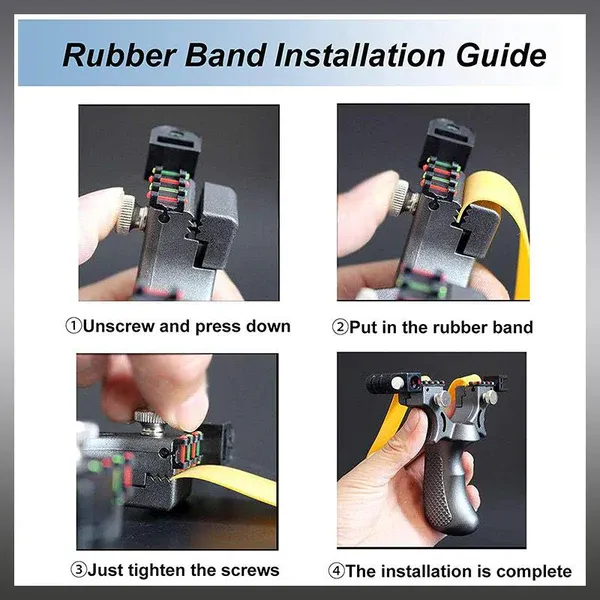 Rubber Band Installation Guide

①Unscrew and press down

②Put in the rubber band

③Just tighten the screws

④The installation is complete