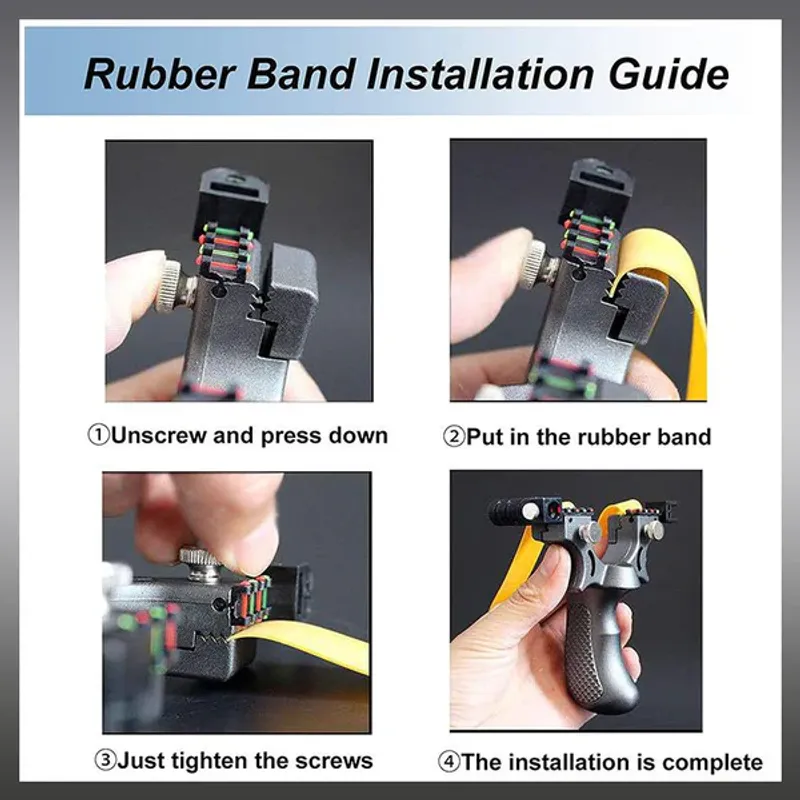 Rubber Band Installation Guide

①Unscrew and press down

②Put in the rubber band

③Just tighten the screws

④The installation is complete