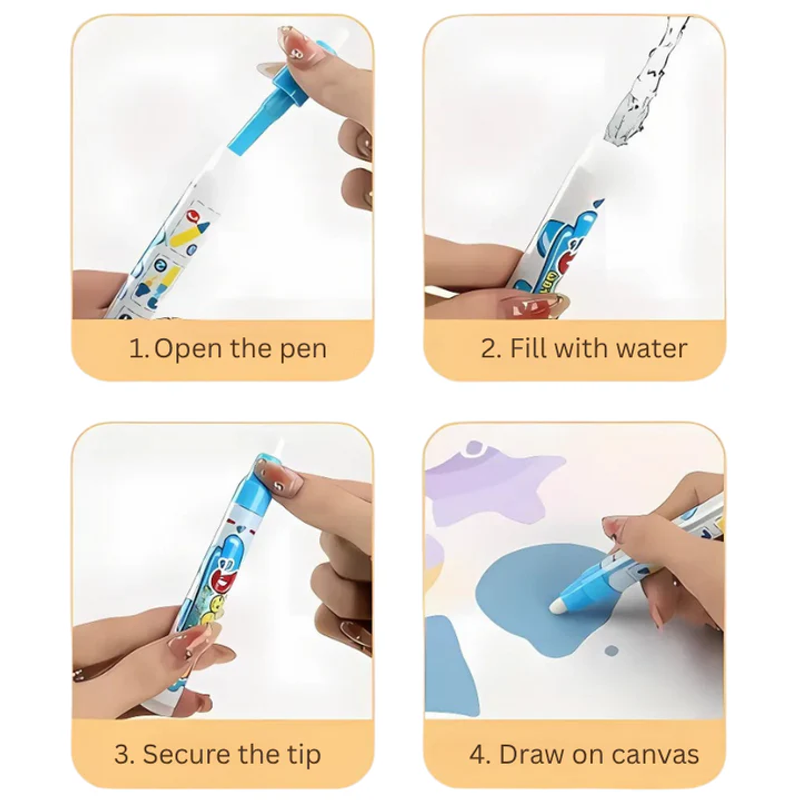 1. Open the pen

2. Fill with water

3. Secure the tip

4. Draw on canvas