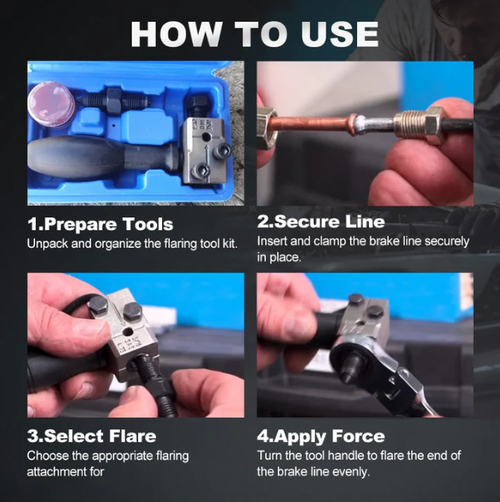 HOW TO USE

1.Prepare Tools
Unpack and organize the flaring tool kit.

2.Secure Line
Insert and clamp the brake line securely in place.

3.Select Flare
Choose the appropriate flaring attachment for

4.Apply Force
Turn the tool handle to flare the end of the brake line evenly.