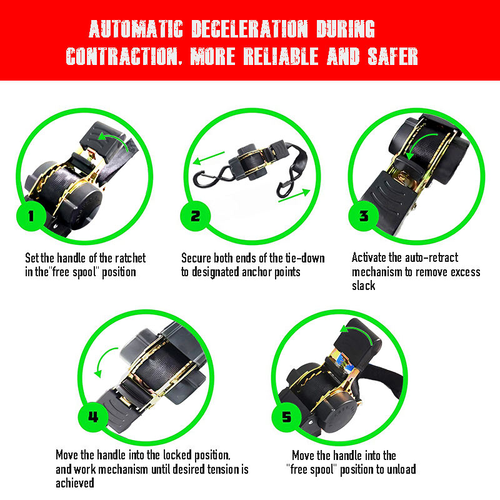 AUTOMATIC DECELERATION DURING CONTRACTION. MORE RELIABLE AND SAFER

1

Set the handle of the ratchet in the"free spool" position

2

Secure both ends of the tie-down to designated anchor points

3

Activate the auto-retract mechanism to remove excess slack

4

Move the handle into the locked position, and work mechanism until desired tension is achieved

5

Move the handle into the "free spool" position to unload