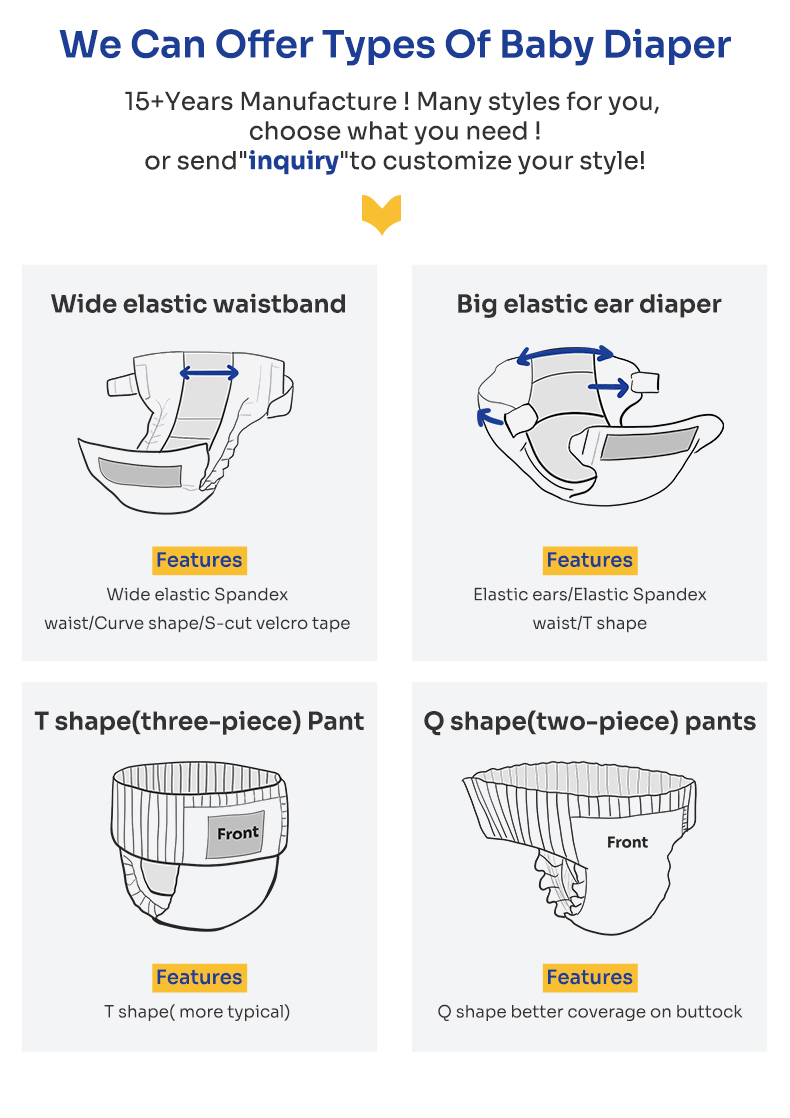 We Can Offer Types Of Baby Diaper

15+Years Manufacture ! Many styles for you, choose what you need ! or send"inquiry"to customize your style!

Wide elastic waistband

Features

Wide elastic Spandex waist/Curve shape/S-cut velcro tape

Big elastic ear diaper

Features

Elastic ears/Elastic Spandex waist/T shape

T shape(three-piece) Pant

Front

Features

T shape( more typical)

Q shape(two-piece) pants

Front

Features

Q shape better coverage on buttock