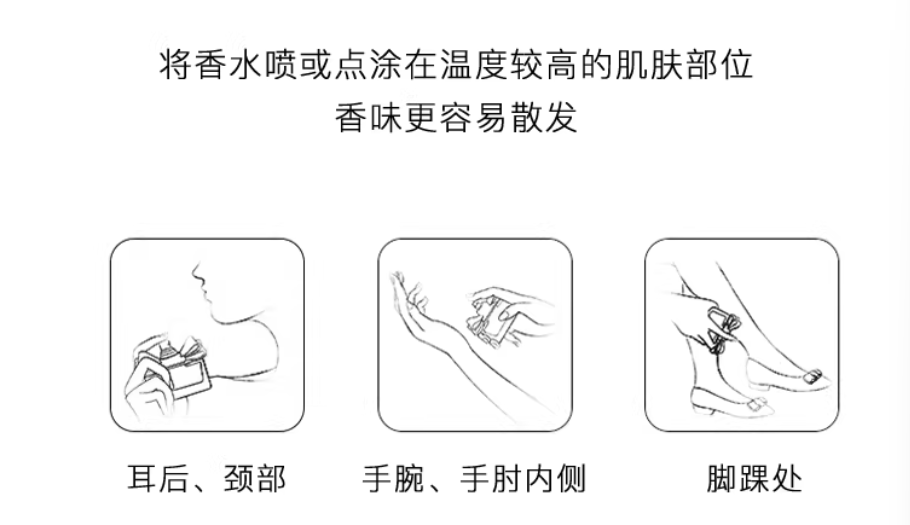 将香水喷或点涂在温度较高的肌肤部位
香味更容易散发

耳后、颈部

手腕、手肘内侧

脚踝处