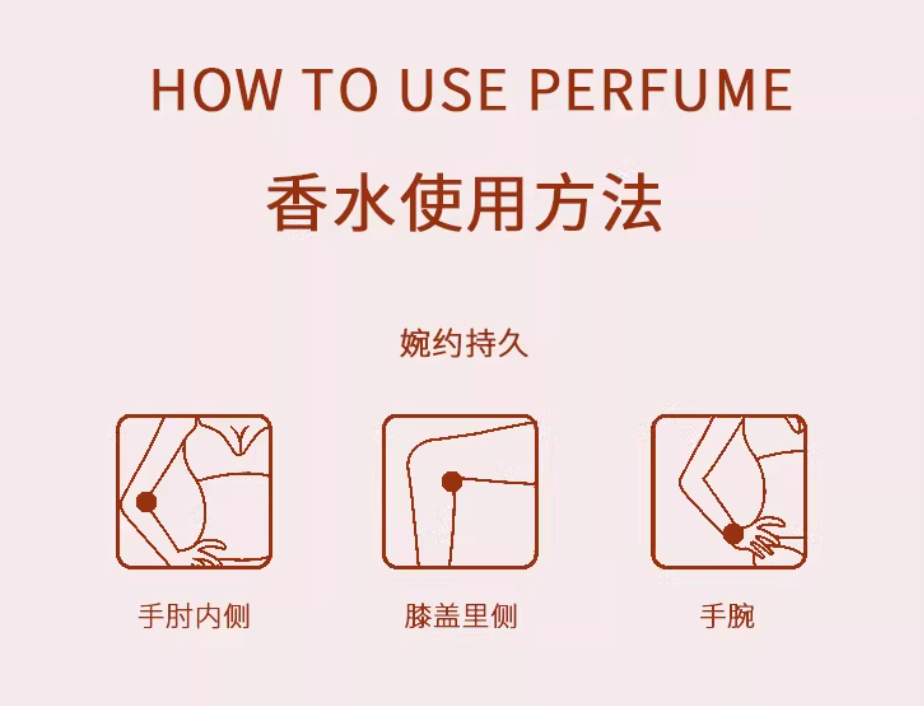 HOW TO USE PERFUME

香水使用方法

婉约持久

手肘内侧

膝盖里侧

手腕