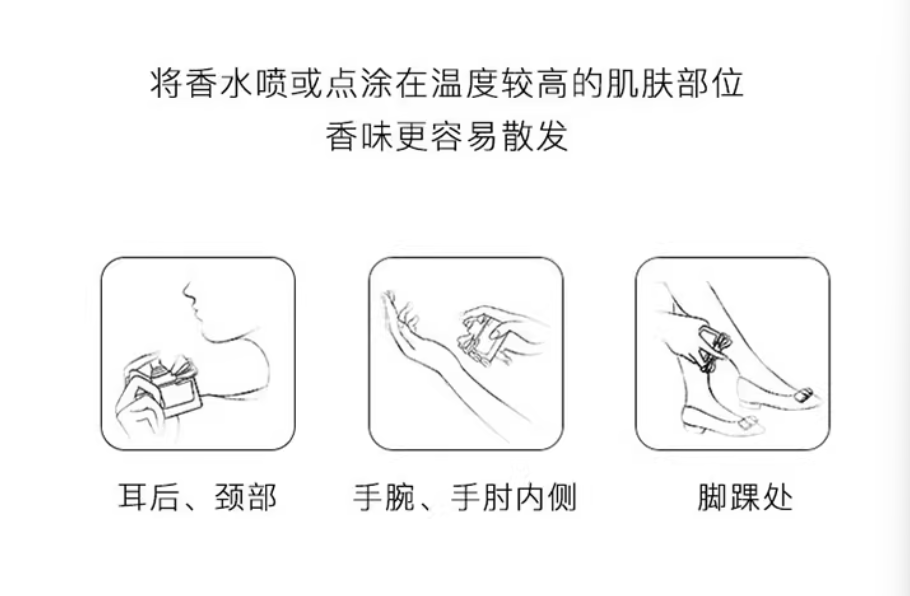 将香水喷或点涂在温度较高的肌肤部位
香味更容易散发

耳后、颈部

手腕、手肘内侧

脚踝处