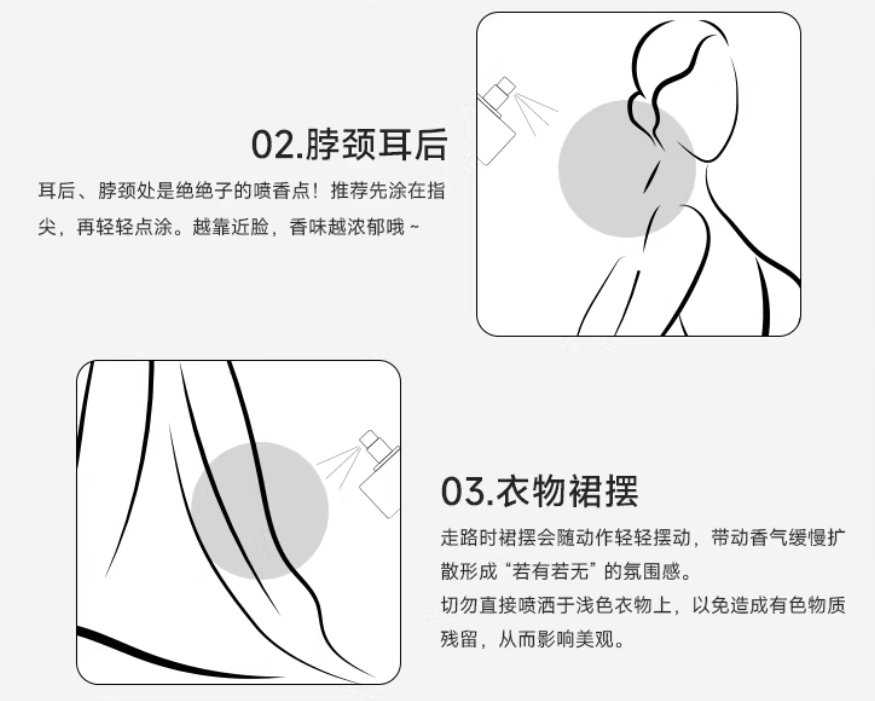 02.脖颈耳后

耳后、脖颈处是绝绝子的喷香点！推荐先涂在指尖，再轻轻点涂。越靠近脸，香味越浓郁哦~

03.衣物裙摆

走路时裙摆会随动作轻轻摆动，带动香气缓慢扩散形成“若有若无”的氛围感。
切勿直接喷洒于浅色衣物上，以免造成有色物质残留，从而影响美观。