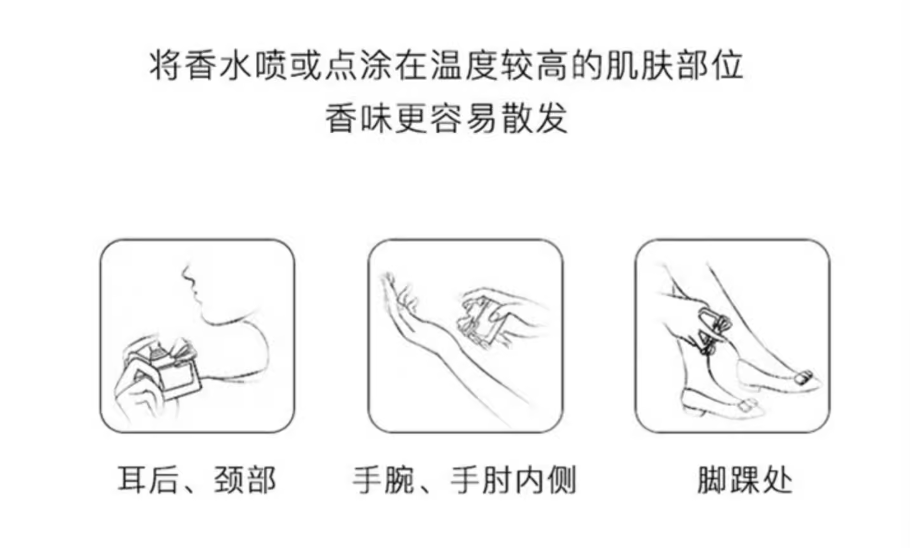 将香水喷或点涂在温度较高的肌肤部位
香味更容易散发

耳后、颈部

手腕、手肘内侧

脚踝处