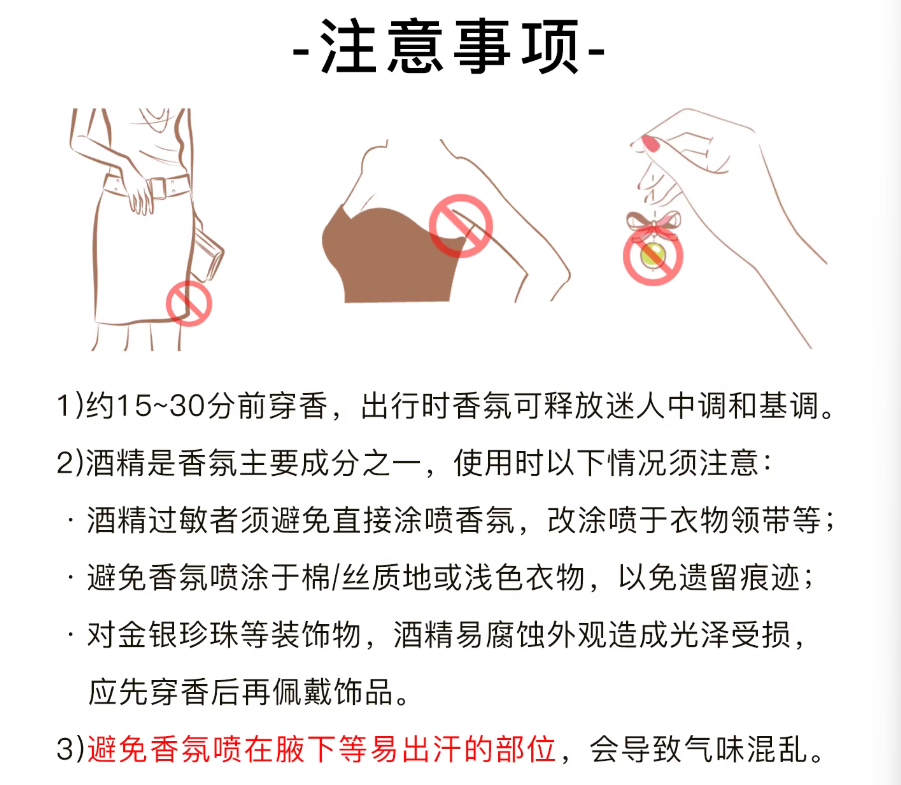 -注意事项-

1)约15~30分前穿香，出行时香氛可释放迷人中调和基调。

2)酒精是香氛主要成分之一，使用时以下情况须注意：

· 酒精过敏者须避免直接涂喷香氛，改涂喷于衣物领带等；

· 避免香氛喷涂于棉/丝质地或浅色衣物，以免遗留痕迹；

· 对金银珍珠等装饰物，酒精易腐蚀外观造成光泽受损，应先穿香后再佩戴饰品。

3)避免香氛喷在腋下等易出汗的部位，会导致气味混乱。