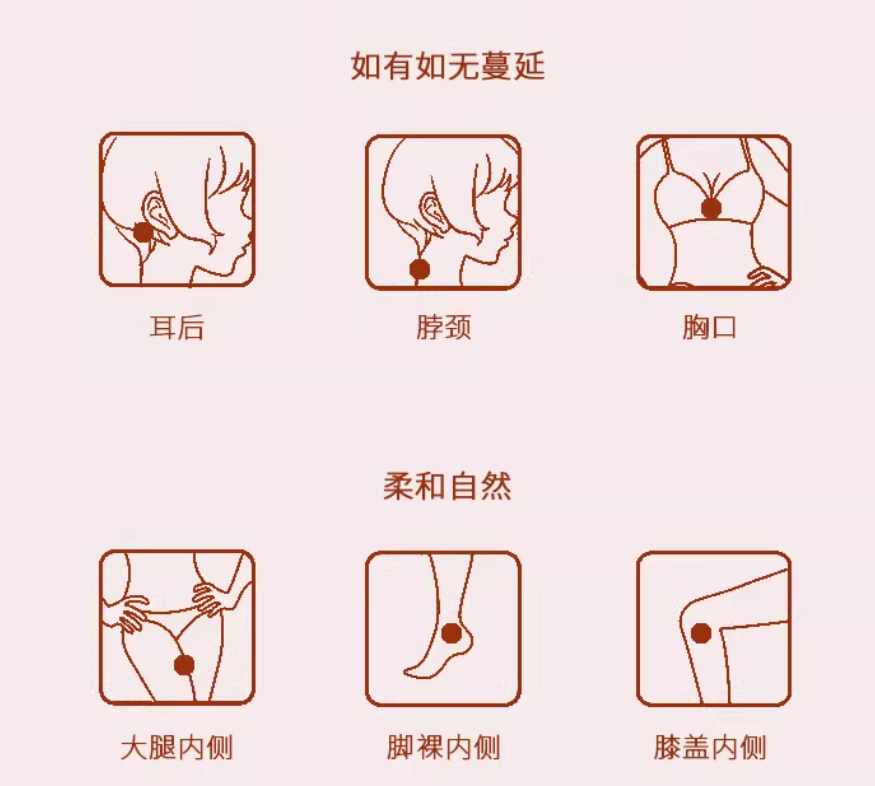 如有如无蔓延

耳后

脖颈

胸口

柔和自然

大腿内侧

脚裸内侧

膝盖内侧