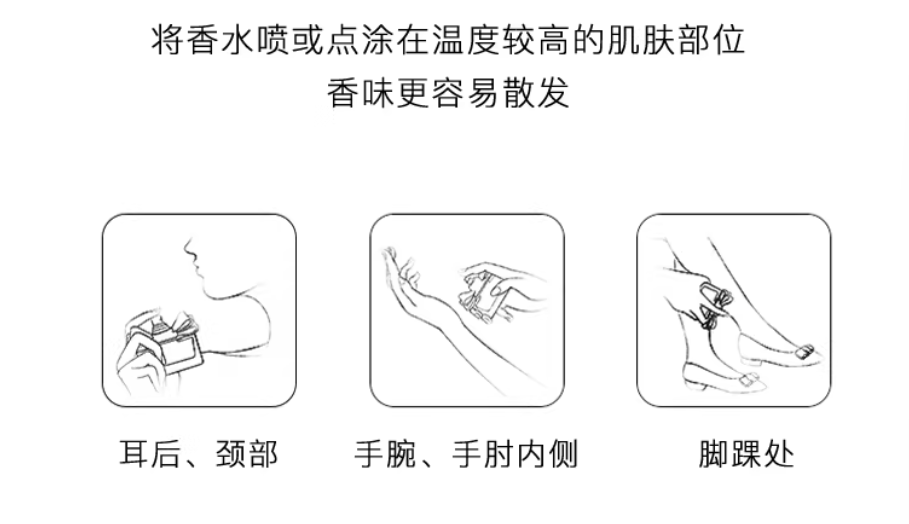 将香水喷或点涂在温度较高的肌肤部位
香味更容易散发

耳后、颈部

手腕、手肘内侧

脚踝处