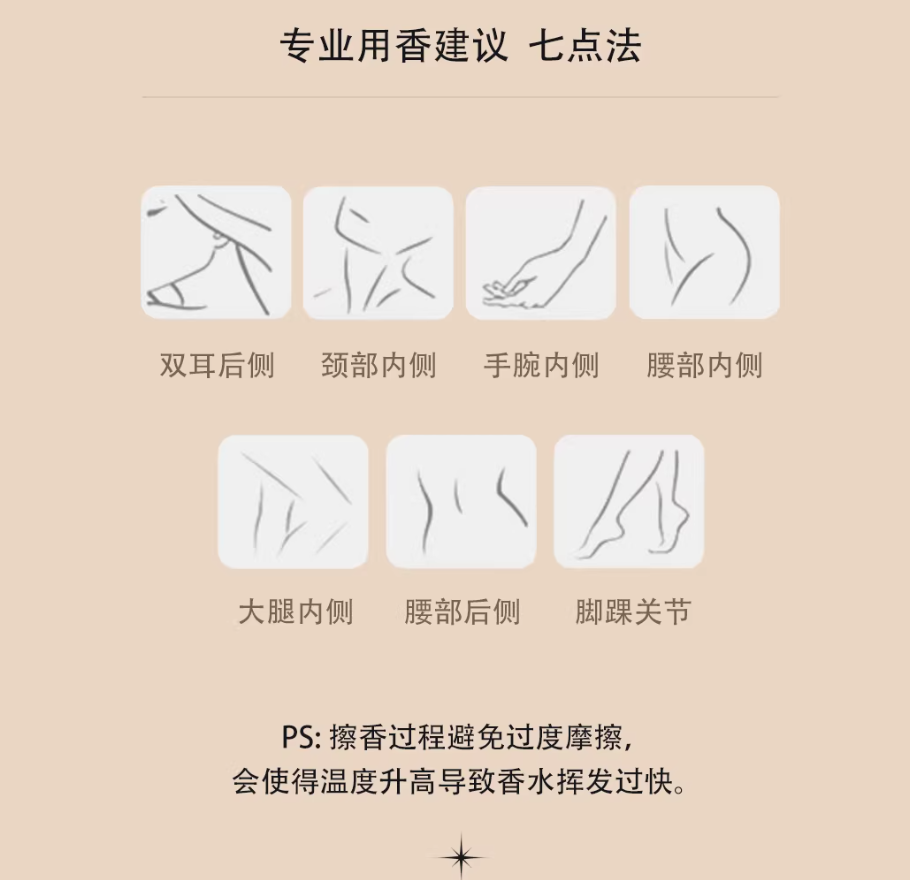 专业用香建议 七点法

双耳后侧 颈部内侧 手腕内侧 腰部内侧

大腿内侧 腰部后侧 脚踝关节

PS: 擦香过程避免过度摩擦，
会使得温度升高导致香水挥发过快。