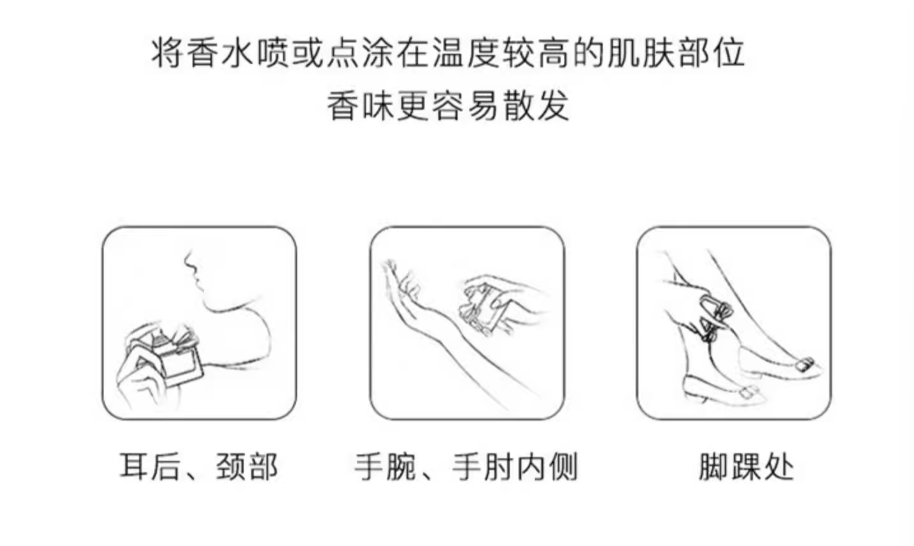 将香水喷或点涂在温度较高的肌肤部位
香味更容易散发

耳后、颈部

手腕、手肘内侧

脚踝处