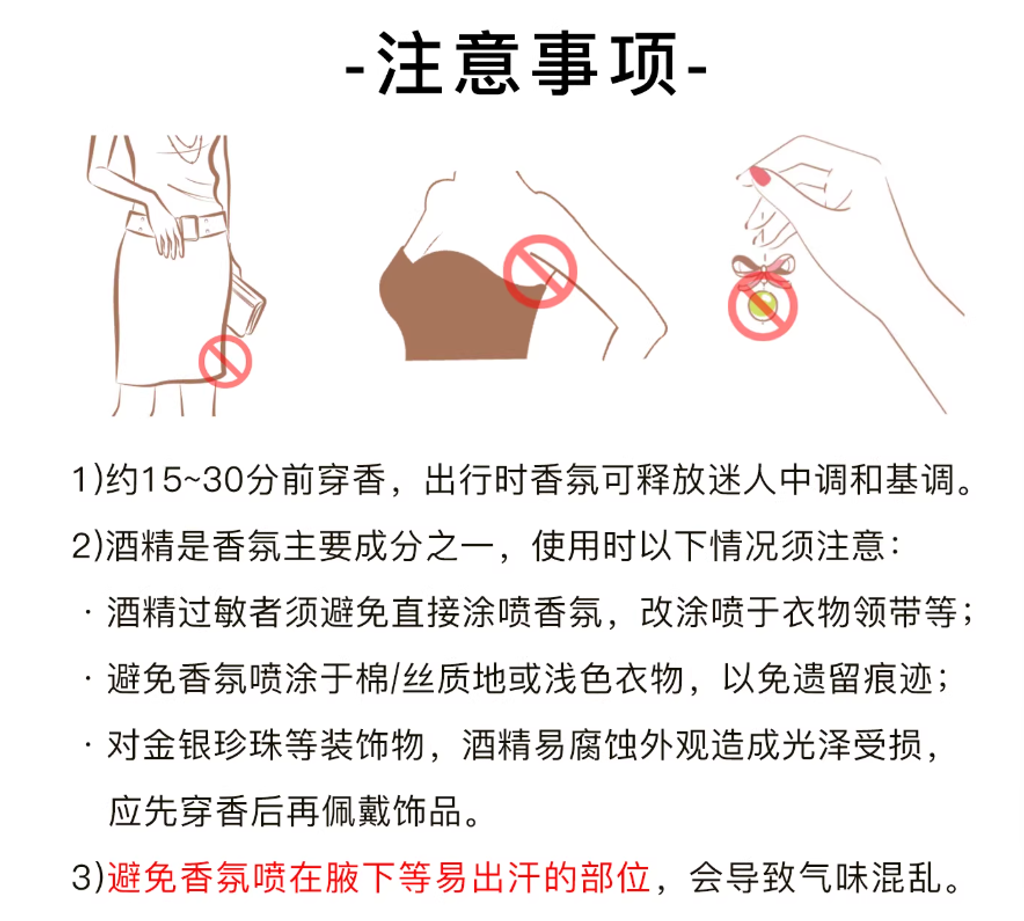 -注意事项-

1)约15~30分前穿香，出行时香氛可释放迷人中调和基调。

2)酒精是香氛主要成分之一，使用时以下情况须注意：

· 酒精过敏者须避免直接涂喷香氛，改涂喷于衣物领带等；

· 避免香氛喷涂于棉/丝质地或浅色衣物，以免遗留痕迹；

· 对金银珍珠等装饰物，酒精易腐蚀外观造成光泽受损，应先穿香后再佩戴饰品。

3)避免香氛喷在腋下等易出汗的部位，会导致气味混乱。