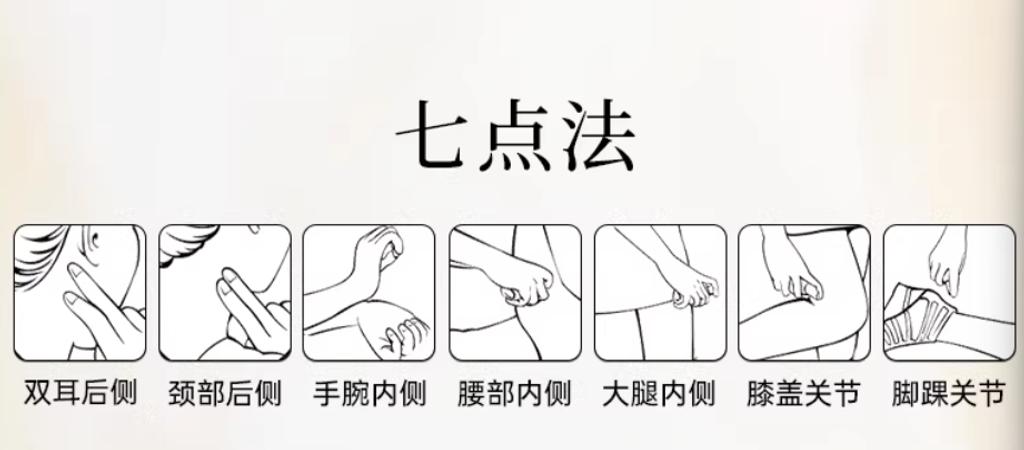 七点法

双耳后侧

颈部后侧

手腕内侧

腰部内侧

大腿内侧

膝盖关节

脚踝关节