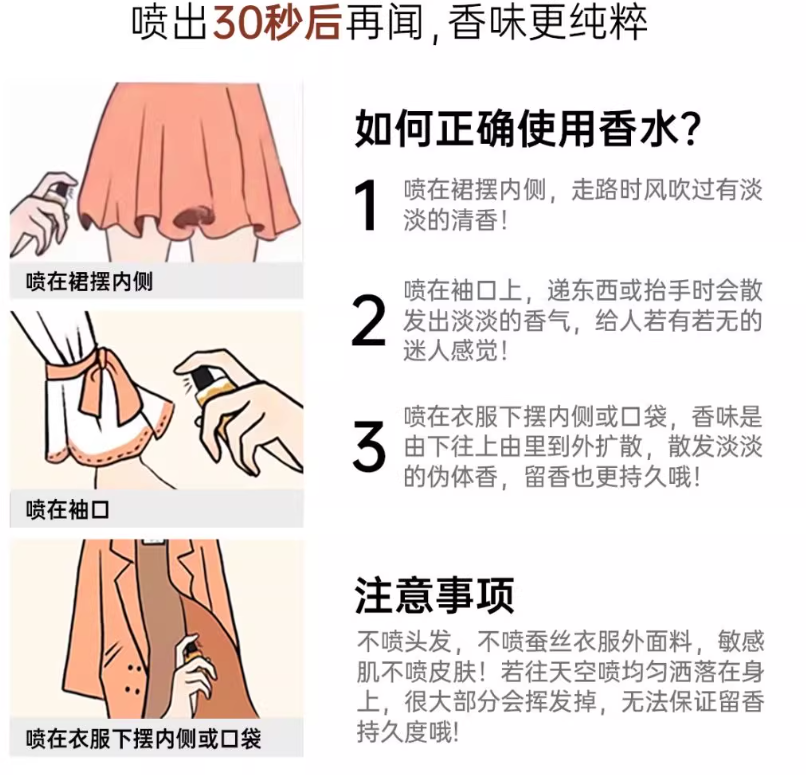 喷出30秒后再闻，香味更纯粹

喷在裙摆内侧

喷在袖口

喷在衣服下摆内侧或口袋

如何正确使用香水？

1 喷在裙摆内侧，走路时风吹过有淡淡的清香！

2 喷在袖口上，递东西或抬手时会散发出淡淡的香气，给人若有若无的迷人感觉！

3 喷在衣服下摆内侧或口袋，香味是由下往上由里到外扩散，散发淡淡的伪体香，留香也更持久哦！

注意事项

不喷头发，不喷蚕丝衣服外面料，敏感肌不喷皮肤！若往天空喷均匀洒落在身上，很大部分会挥发掉，无法保证留香持久度哦！