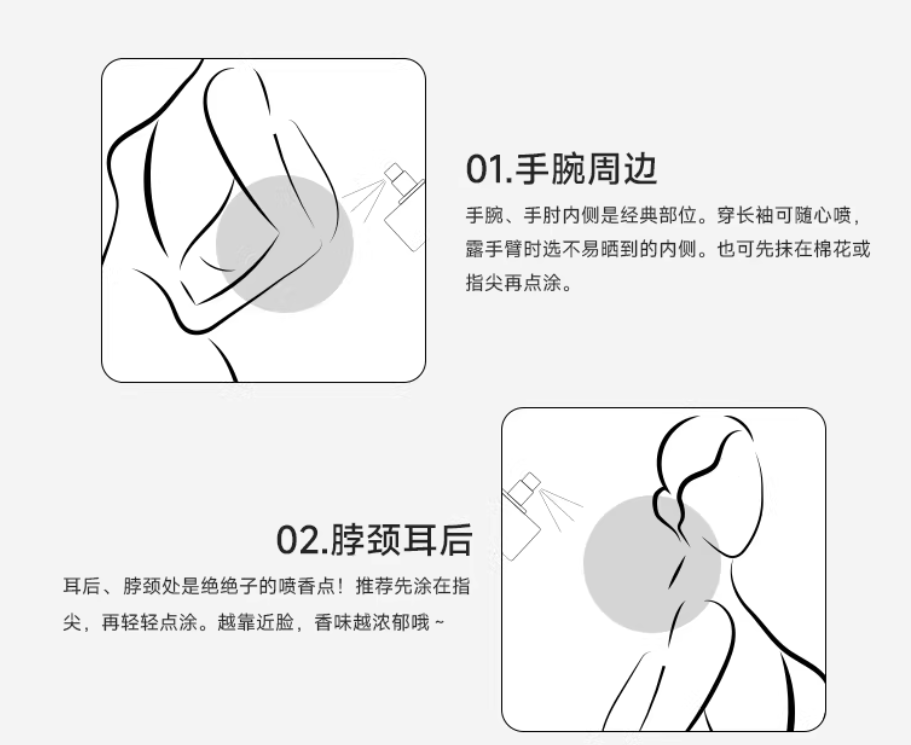 01.手腕周边

手腕、手肘内侧是经典部位。穿长袖可随心喷，露手臂时选不易晒到的内侧。也可先抹在棉花或指尖再点涂。

02.脖颈耳后

耳后、脖颈处是绝绝子的喷香点！推荐先涂在指尖，再轻轻点涂。越靠近脸，香味越浓郁哦~