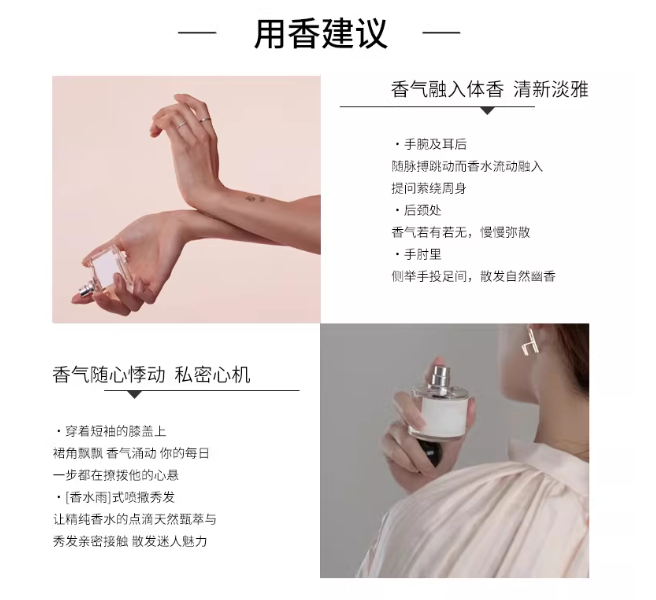 — 用香建议 —

香气融入体香 清新淡雅

・手腕及耳后
随脉搏跳动而香水流动融入
提问萦绕周身
・后颈处
香气若有若无，慢慢弥散
・手肘里
侧举手投足间，散发自然幽香

香气随心悸动 私密心机

・穿着短袖的膝盖上
裙角飘飘 香气涌动 你的每日
一步都在撩拨他的心悬
・[香水雨]式喷撒秀发
让精纯香水的点滴天然甄萃与
秀发亲密接触 散发迷人魅力