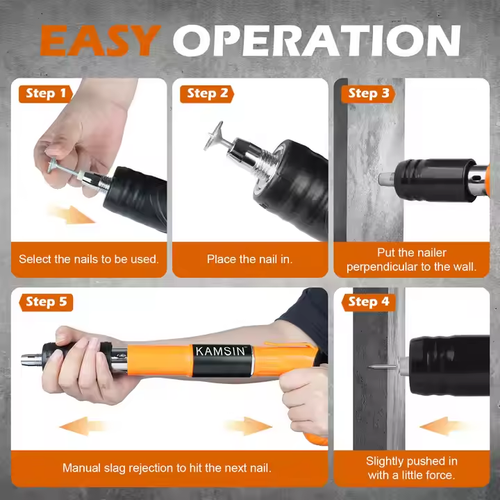 EASY OPERATION

Step 1
Select the nails to be used.

Step 2
Place the nail in.

Step 3
Put the nailer perpendicular to the wall.

Step 5
KAMSIN
Manual slag rejection to hit the next nail.

Step 4
Slightly pushed in with a little force.