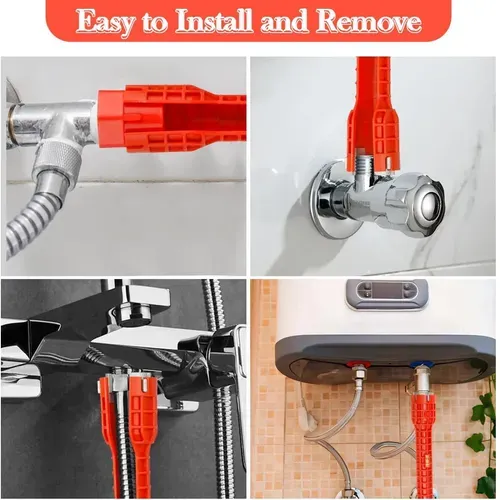 Easy to Install and Remove