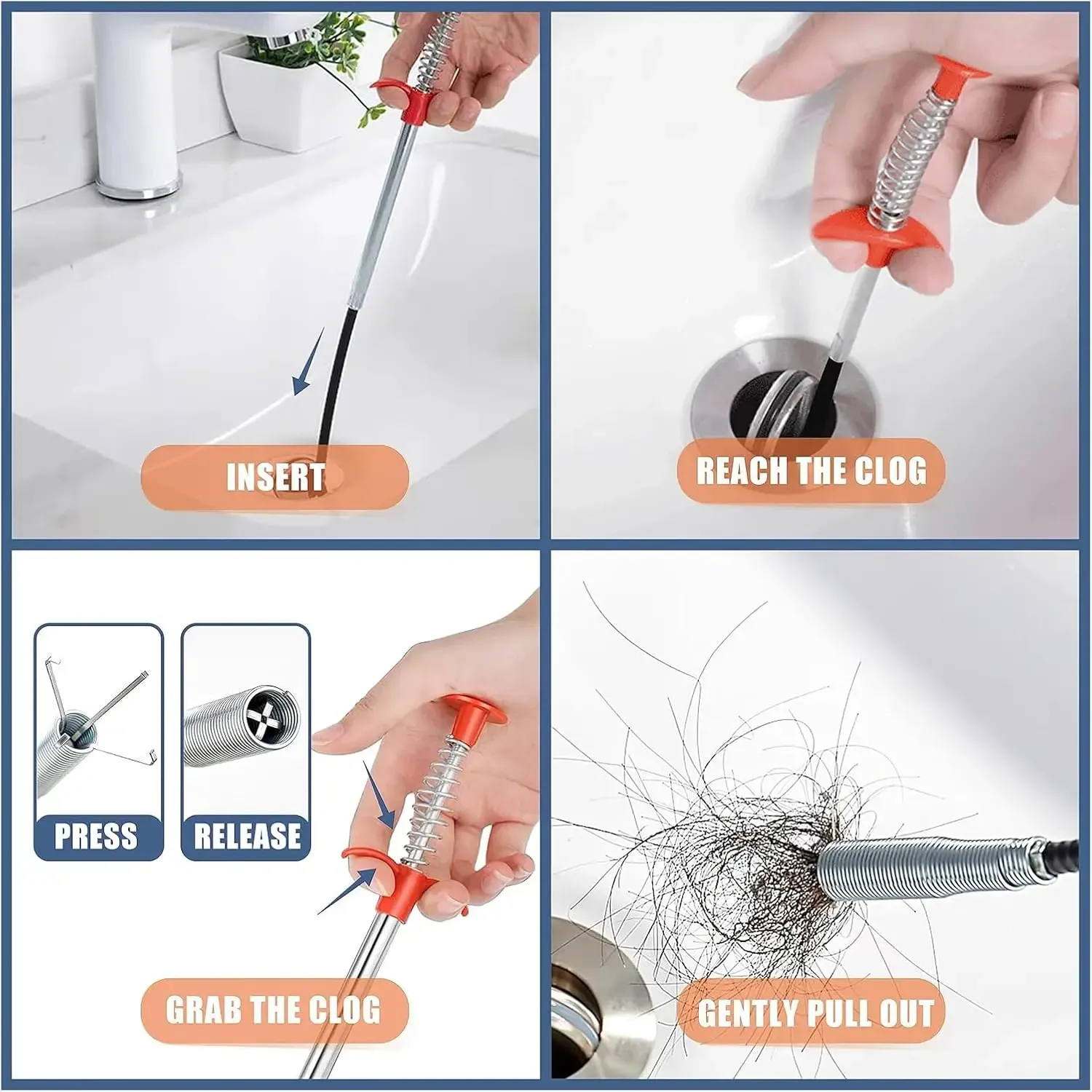 INSERT

REACH THE CLOG

PRESS

RELEASE

GRAB THE CLOG

GENTLY PULL OUT