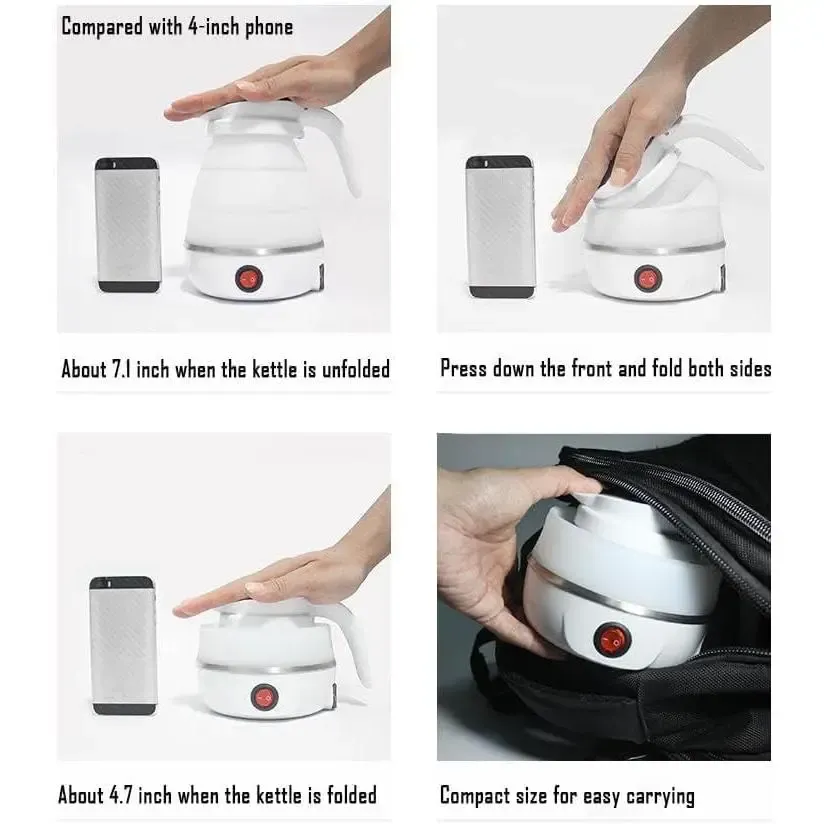 Compared with 4-inch phone

About 7.1 inch when the kettle is unfolded

Press down the front and fold both sides

About 4.7 inch when the kettle is folded

Compact size for easy carrying